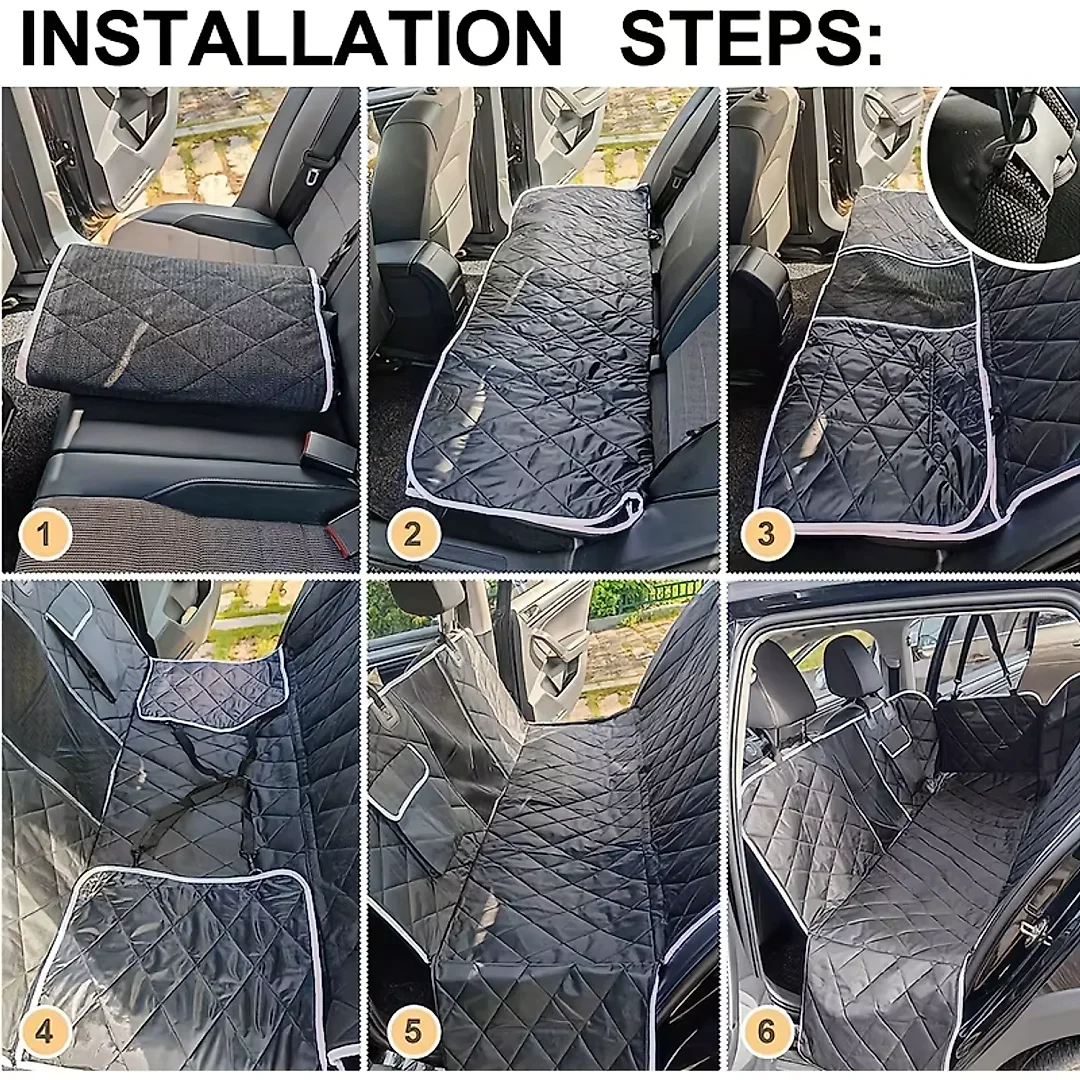 INSTALLATION STEPS:

1

2

3

4

5

6